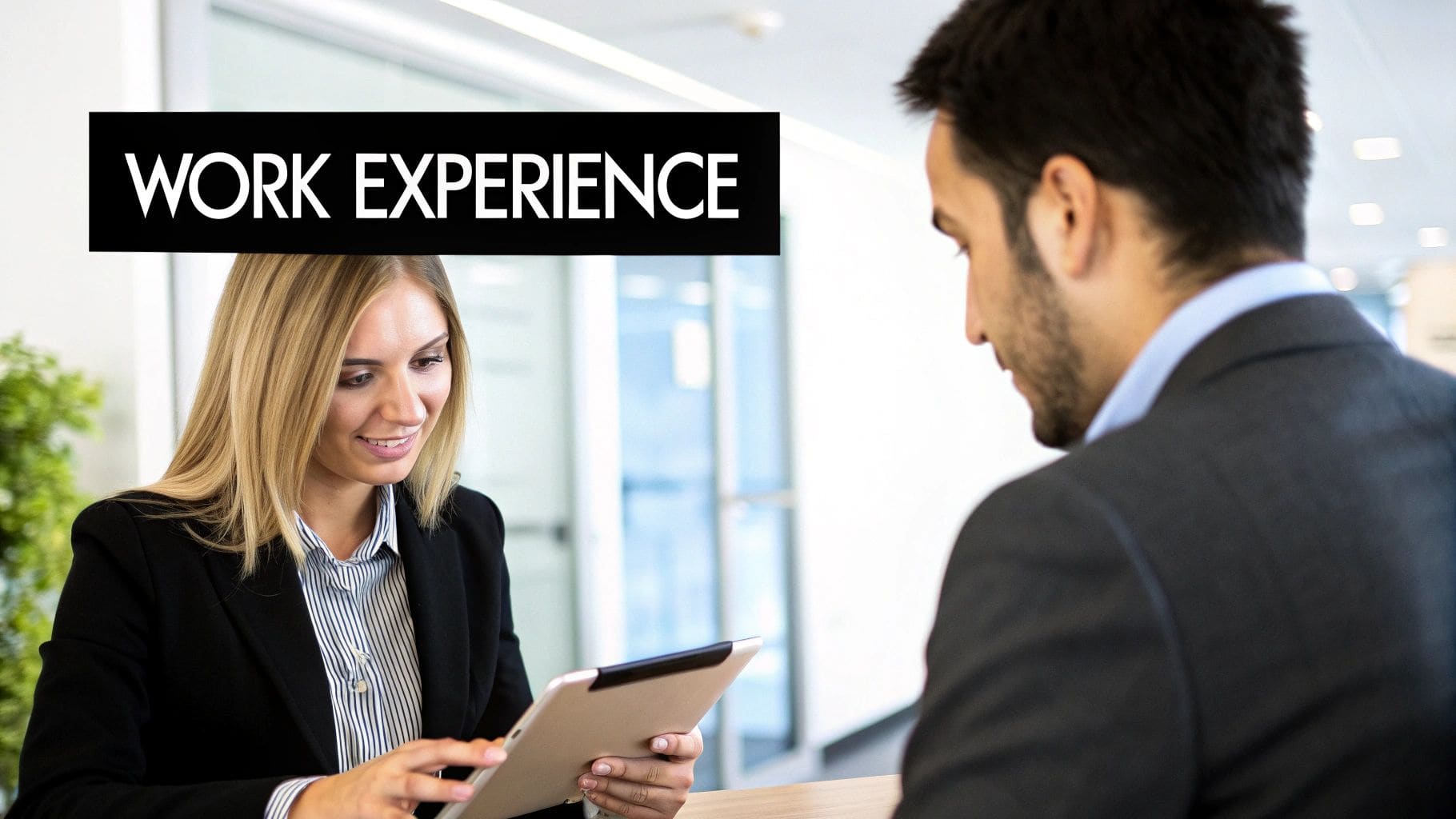 WORK EXPERIENCE